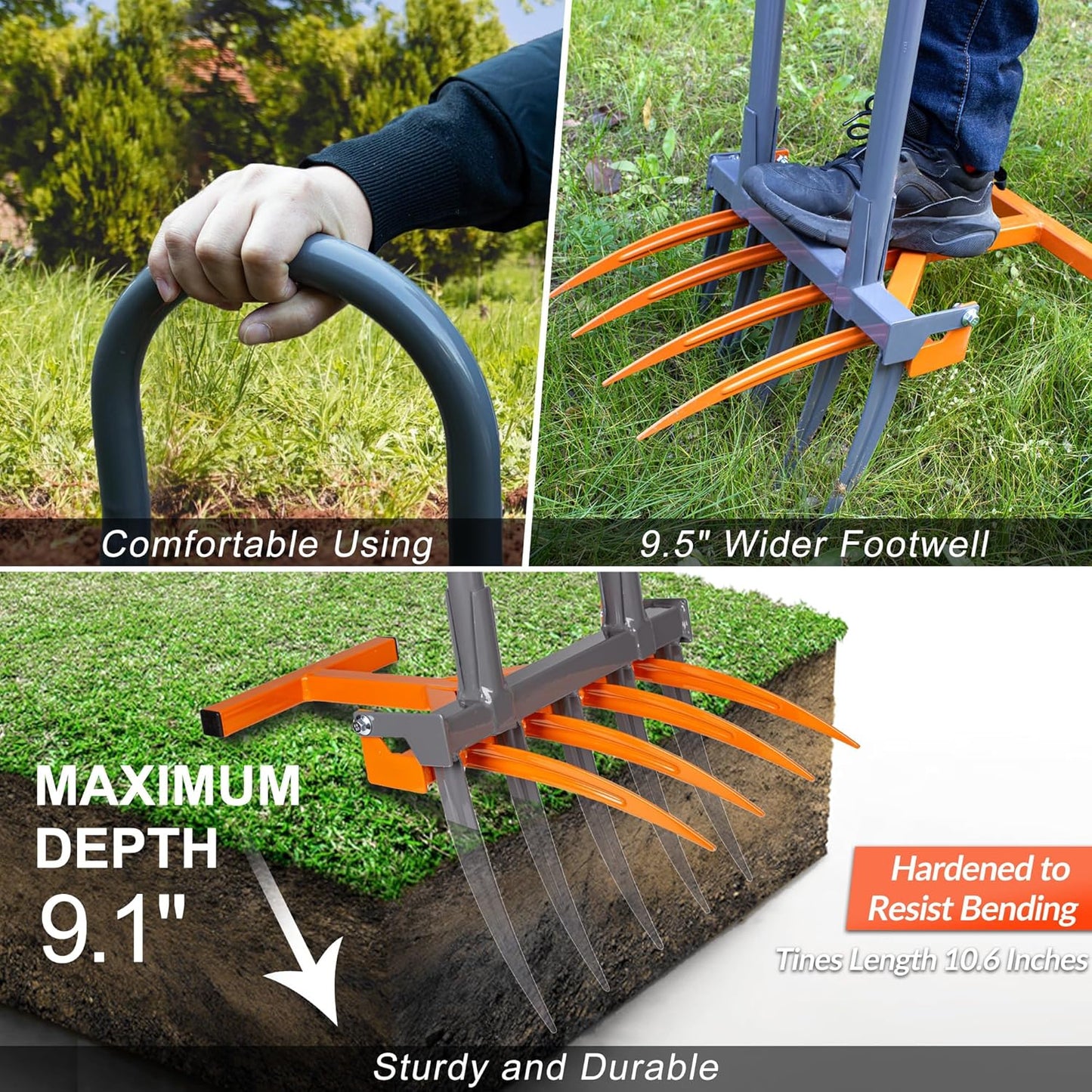 Comfortable Using

9.5" Wider Footwell

MAXIMUM DEPTH
9.1"

Hardened to Resist Bending

Tines Length 10.6 Inches

Sturdy and Durable