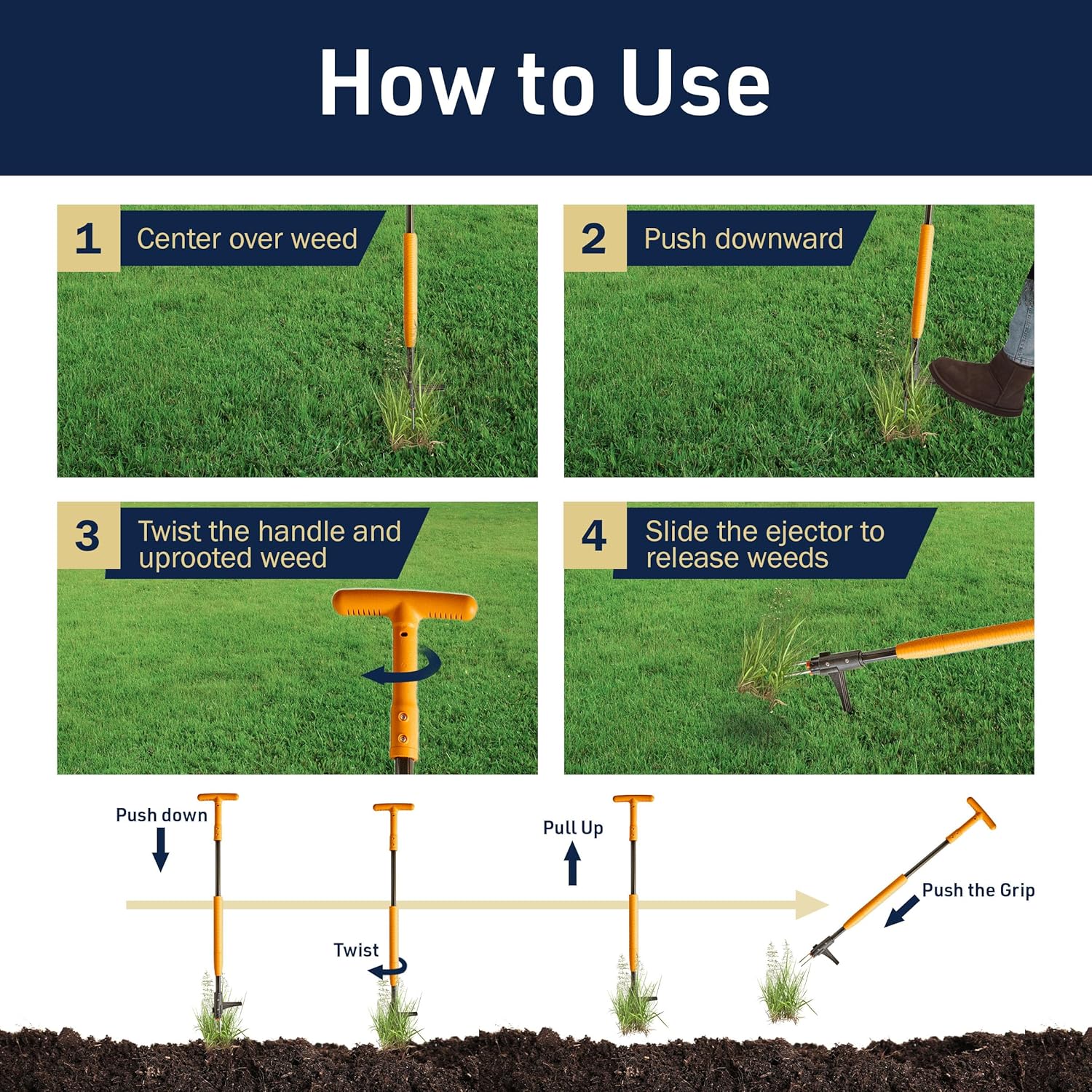 How to Use

1 Center over weed

2 Push downward

3 Twist the handle and uprooted weed

4 Slide the ejector to release weeds

Push down

Twist

Pull Up

Push the Grip