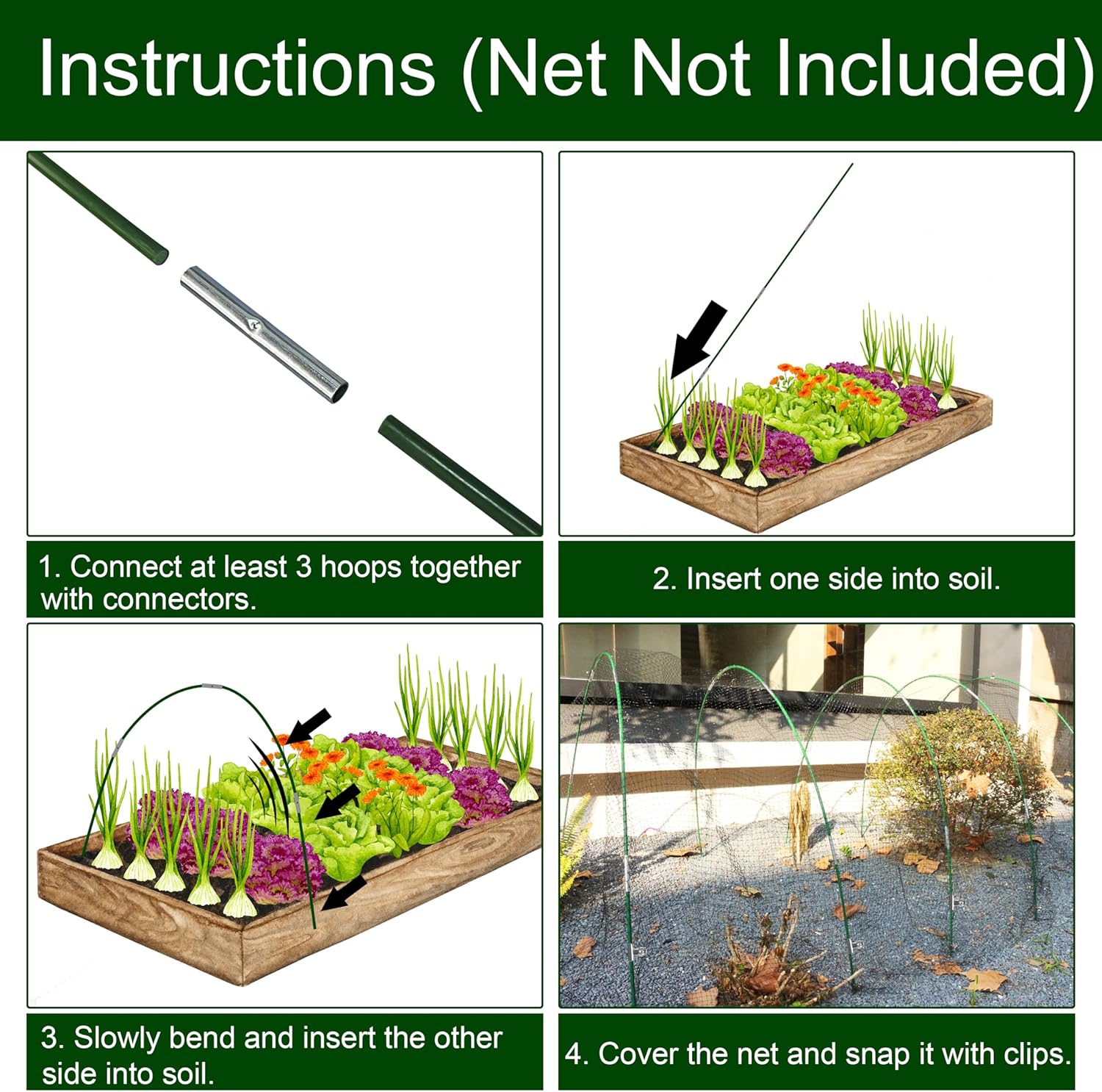 Instructions (Net Not Included)

1. Connect at least 3 hoops together with connectors.

2. Insert one side into soil.

3. Slowly bend and insert the other side into soil.

4. Cover the net and snap it with clips.