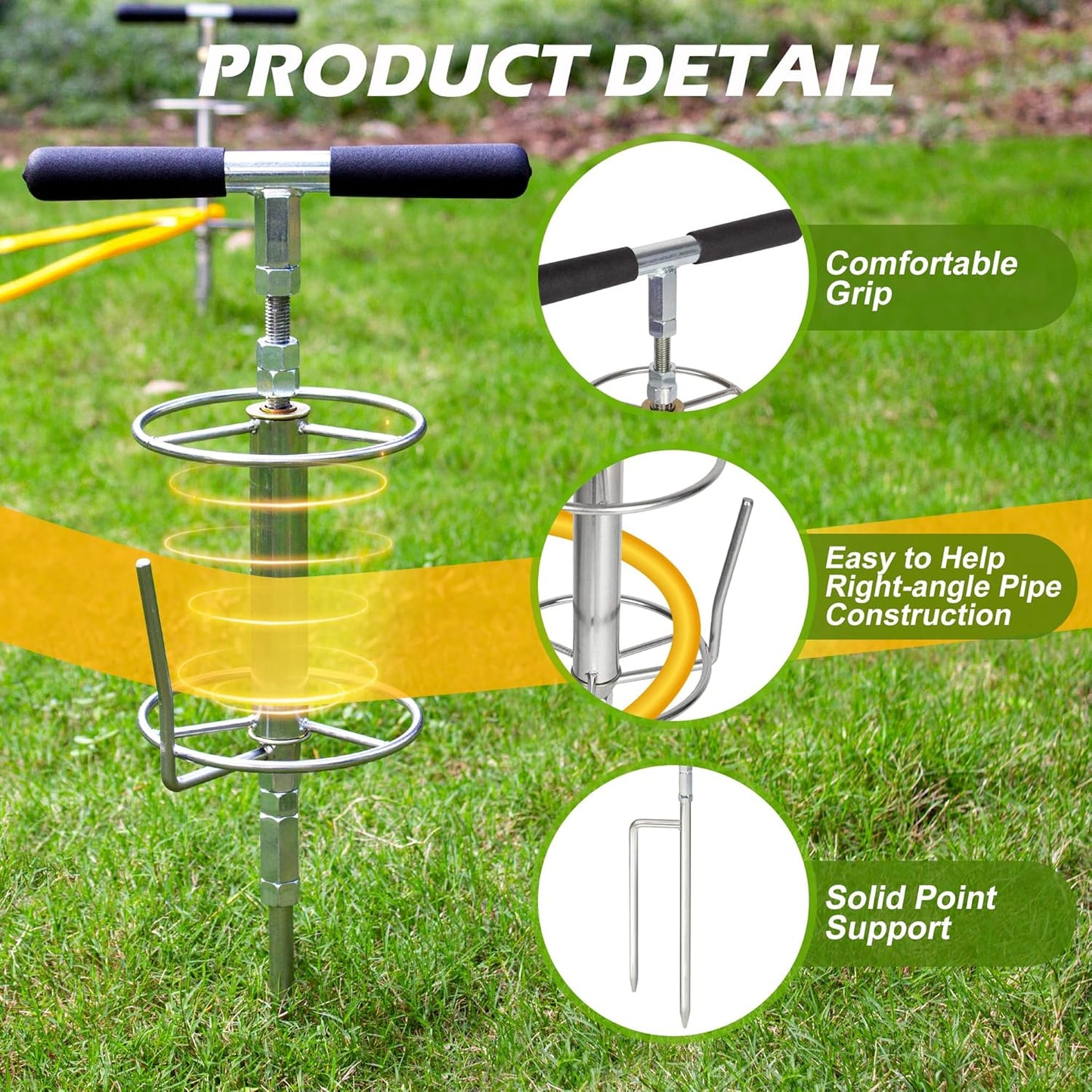 PRODUCT DETAIL

Comfortable Grip

Easy to Help Right-angle Pipe Construction

Solid Point Support